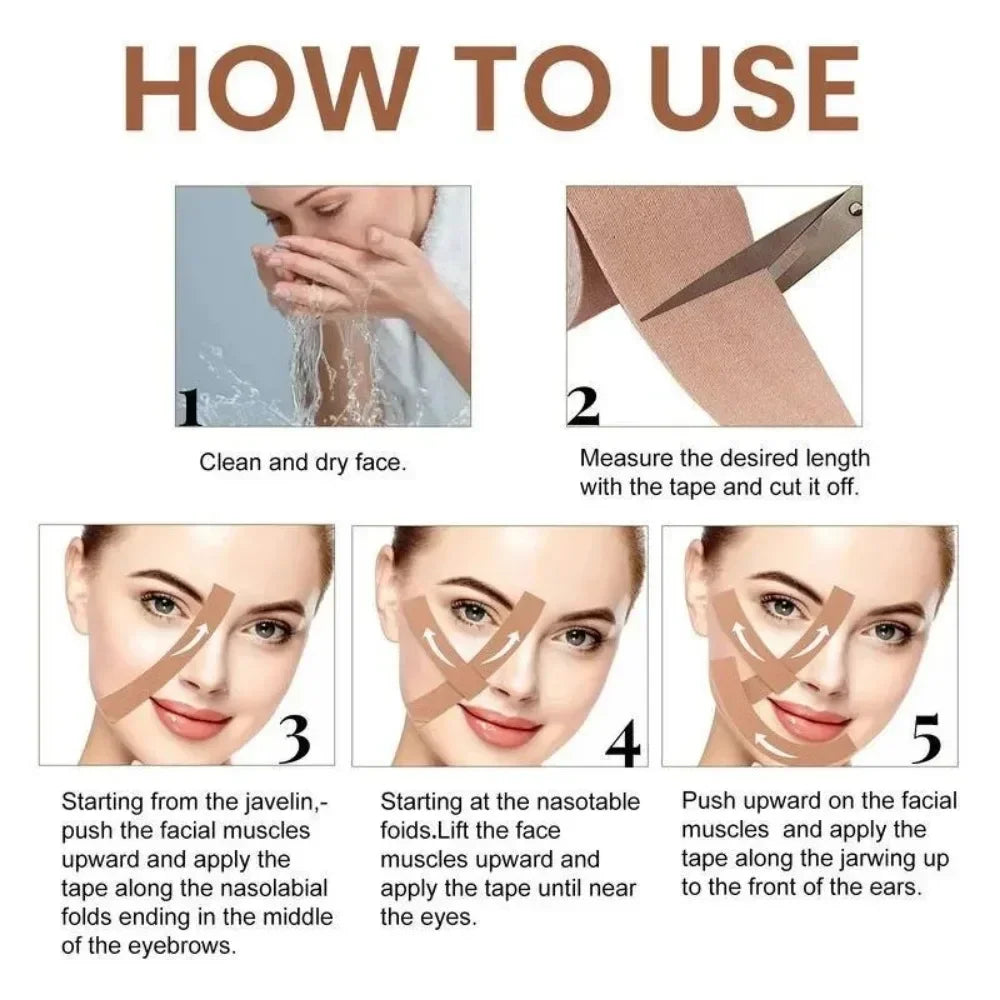 HOW TO USE

1

Clean and dry face.

2

Measure the desired length with the tape and cut it off.

3

Starting from the javelin,- push the facial muscles upward and apply the tape along the nasolabial folds ending in the middle of the eyebrows.

4

Starting at the nasotable foids.Lift the face muscles upward and apply the tape until near the eyes.

5

Push upward on the facial muscles and apply the tape along the jarwing up to the front of the ears.